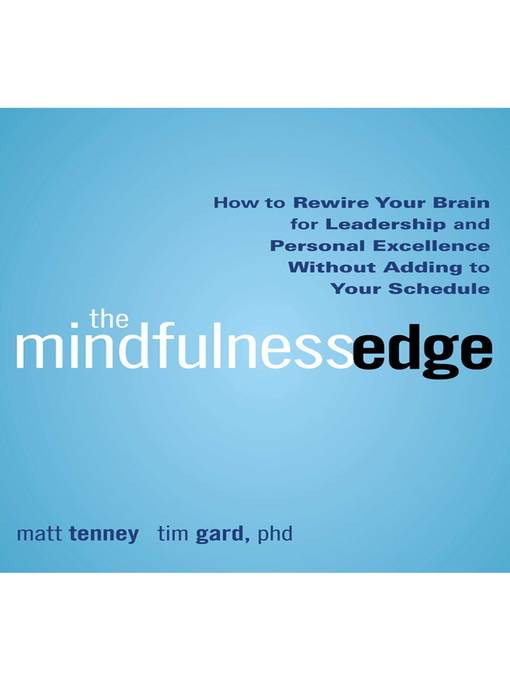 How to Rewire Your Brain for Leadership and Personal Excellence Without Adding to Your Schedule

the
mindfulnessedge

matt tenney tim gard, phd